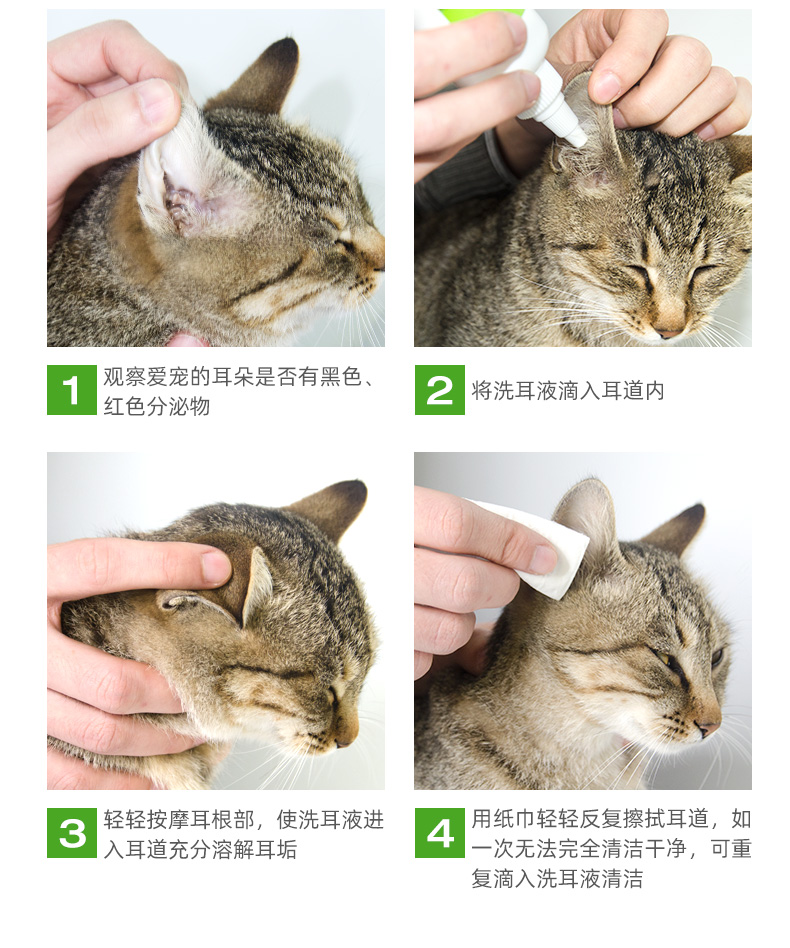 1 观察爱宠的耳朵是否有黑色、红色分泌物

2 将洗耳液滴入耳道内

3 轻轻按摩耳根部，使洗耳液进入耳道充分溶解耳垢

4 用纸巾轻轻反复擦拭耳道，如一次无法完全清洁干净，可重复滴入洗耳液清洁